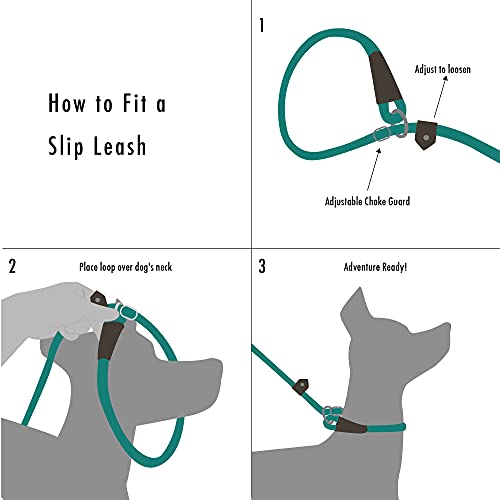 How to Fit a Slip Leash

1

Adjust to loosen

Adjustable Choke Guard

2

Place loop over dog's neck

3

Adventure Ready!