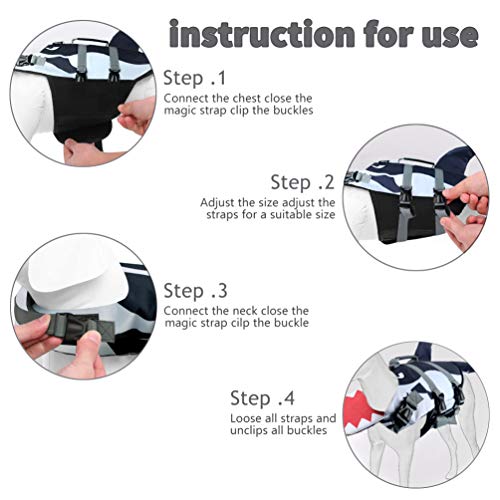 instruction for use

Step .1
Connect the chest close the magic strap clip the buckles

Step .2
Adjust the size adjust the straps for a suitable size

Step .3
Connect the neck close the magic strap cilp the buckle

Step .4
Loose all straps and unclips all buckles