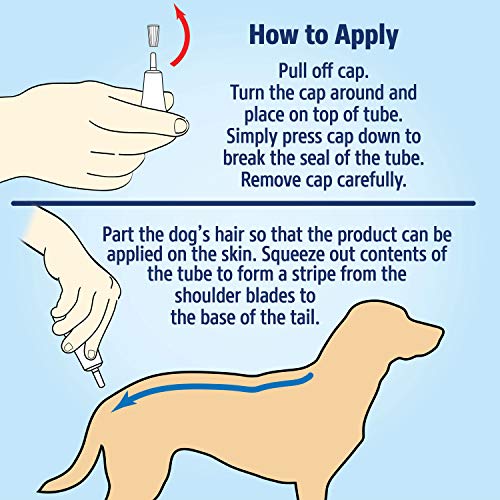 How to Apply

Pull off cap. Turn the cap around and place on top of tube. Simply press cap down to break the seal of the tube. Remove cap carefully.

Part the dog's hair so that the product can be applied on the skin. Squeeze out contents of the tube to form a stripe from the shoulder blades to the base of the tail.