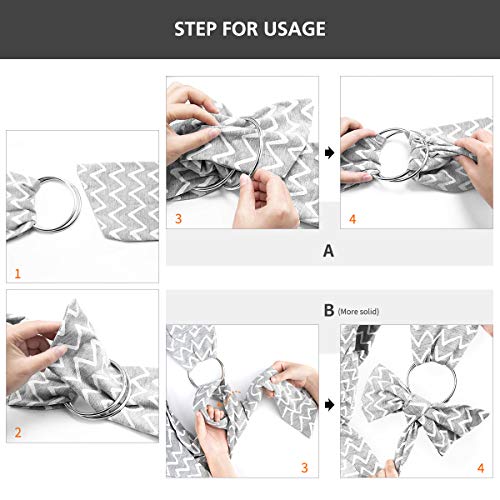 STEP FOR USAGE

1

2

3

4

A

B (More solid)

3

4