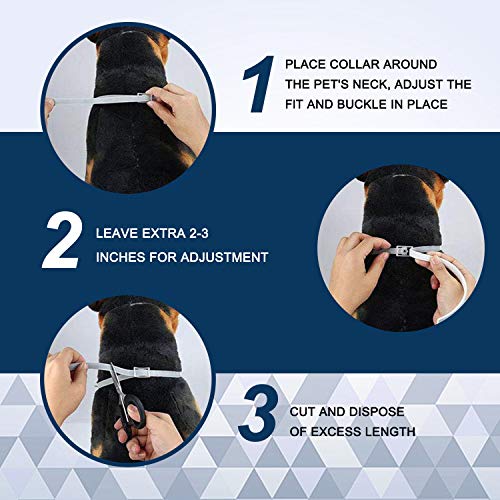 1 PLACE COLLAR AROUND THE PET'S NECK, ADJUST THE FIT AND BUCKLE IN PLACE

2 LEAVE EXTRA 2-3 INCHES FOR ADJUSTMENT

3 CUT AND DISPOSE OF EXCESS LENGTH