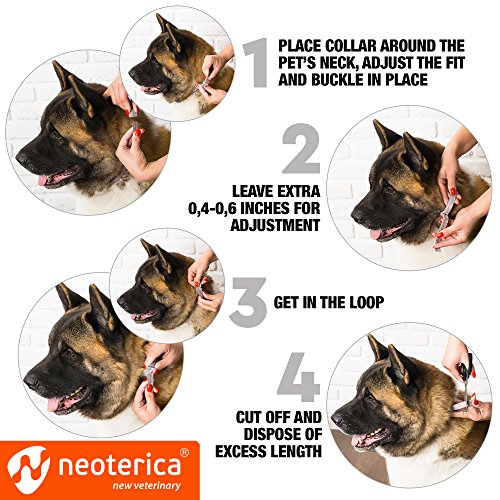 1 PLACE COLLAR AROUND THE PET'S NECK, ADJUST THE FIT AND BUCKLE IN PLACE

2 LEAVE EXTRA 0,4-0,6 INCHES FOR ADJUSTMENT

3 GET IN THE LOOP

4 CUT OFF AND DISPOSE OF EXCESS LENGTH

neoterica®
new veterinary