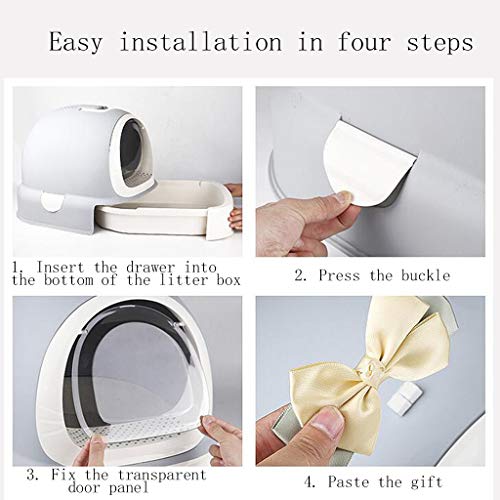 Easy installation in four steps

1. Insert the drawer into the bottom of the litter box

2. Press the buckle

3. Fix the transparent door panel

4. Paste the gift