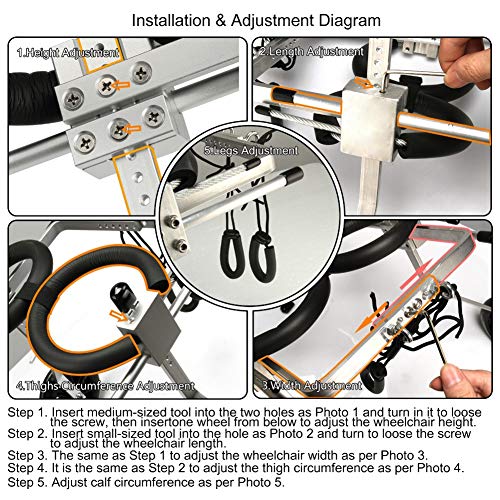 Installation & Adjustment Diagram

1.Height Adjustment

2.Length Adjustment

5.Legs Adjustment

4.Thighs Circumference Adjustment

3.Width Adjustment

Step 1. Insert medium-sized tool into the two holes as Photo 1 and turn in it to loose the screw, then insertone wheel from below to adjust the wheelchair height.
Step 2. Insert small-sized tool into the hole as Photo 2 and turn to loose the screw to adjust the wheelchair length.
Step 3. The same as Step 1 to adjust the wheelchair width as per Photo 3.
Step 4. It is the same as Step 2 to adjust the thigh circumference as per Photo 4.
Step 5. Adjust calf circumference as per Photo 5.