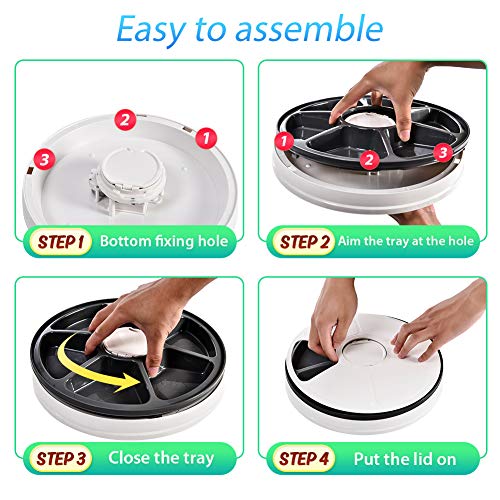 Easy to assemble

2 1 3

STEP 1 Bottom fixing hole

1 2 3

STEP 2 Aim the tray at the hole

STEP 3 Close the tray

STEP 4 Put the lid on