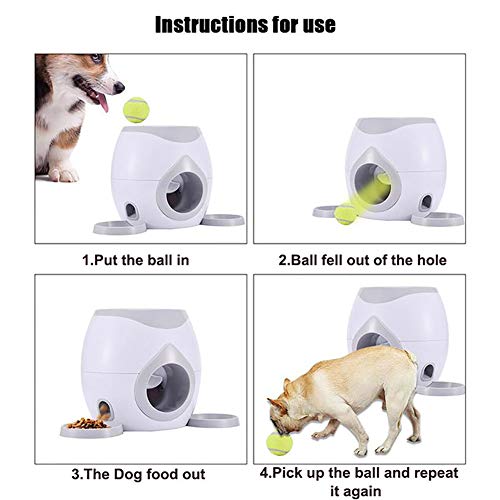 Instructions for use

1.Put the ball in

2.Ball fell out of the hole

3.The Dog food out

4.Pick up the ball and repeat it again