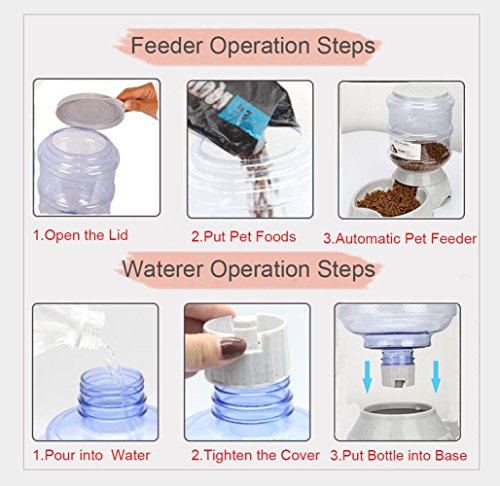 Feeder Operation Steps

1.Open the Lid

2.Put Pet Foods

3.Automatic Pet Feeder

Waterer Operation Steps

1.Pour into Water

2.Tighten the Cover

3.Put Bottle into Base