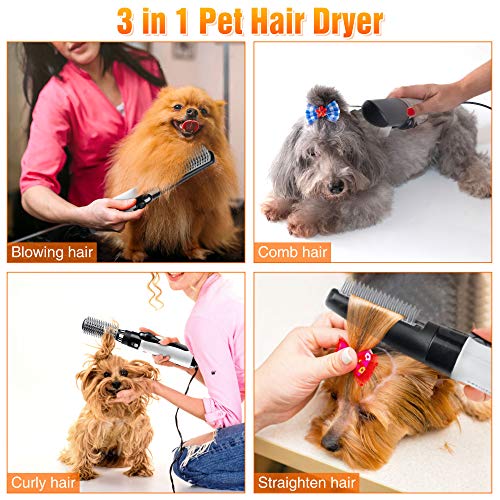 3 in 1 Pet Hair Dryer

Blowing hair

Comb hair

Curly hair

Straighten hair