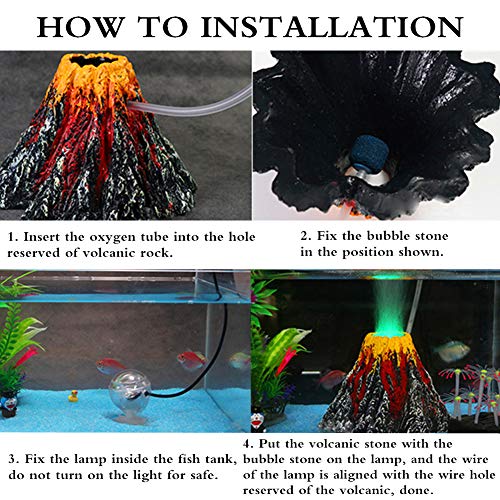 HOW TO INSTALLATION

1. Insert the oxygen tube into the hole reserved of volcanic rock.

2. Fix the bubble stone in the position shown.

3. Fix the lamp inside the fish tank, do not turn on the light for safe.

4. Put the volcanic stone with the bubble stone on the lamp, and the wire of the lamp is aligned with the wire hole reserved of the volcanic, done.