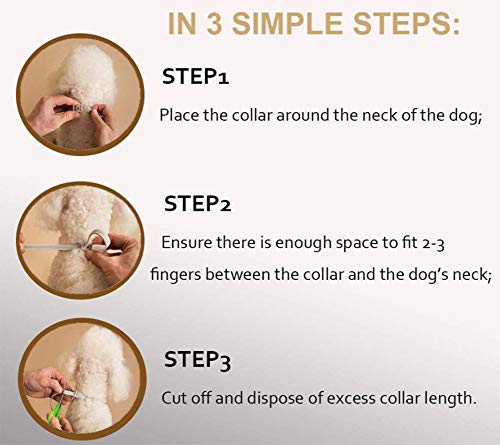 IN 3 SIMPLE STEPS:

STEP1

Place the collar around the neck of the dog;

STEP2

Ensure there is enough space to fit 2-3 fingers between the collar and the dog's neck;

STEP3

Cut off and dispose of excess collar length.