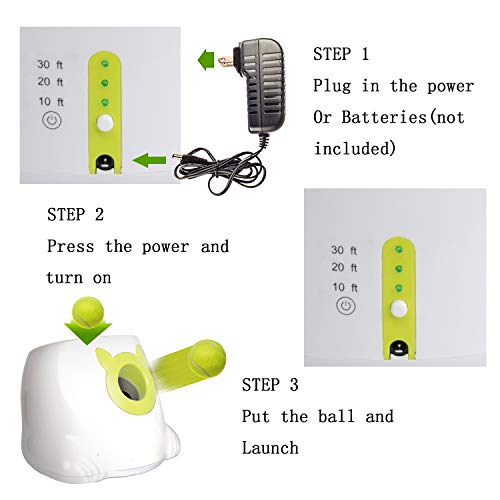 30 ft
20 ft
10 ft

STEP 1
Plug in the power Or Batteries(not included)

STEP 2
Press the power and turn on

30 ft
20 ft
10 ft

STEP 3
Put the ball and Launch