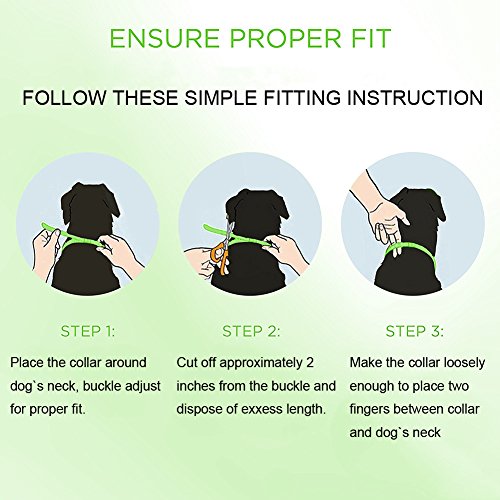 ENSURE PROPER FIT

FOLLOW THESE SIMPLE FITTING INSTRUCTION

STEP 1:

Place the collar around dog`s neck, buckle adjust for proper fit.

STEP 2:

Cut off approximately 2 inches from the buckle and dispose of exxess length.

STEP 3:

Make the collar loosely enough to place two fingers between collar and dog`s neck